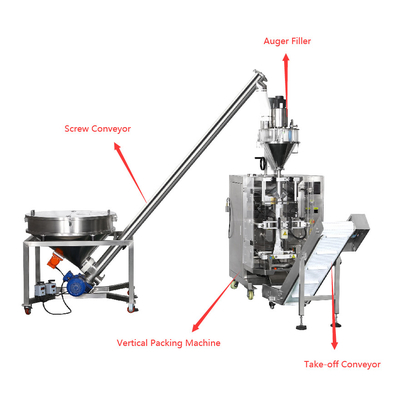 Auger Filler

Screw Conveyor

Vertical Packing Machine

Take-off Conveyor